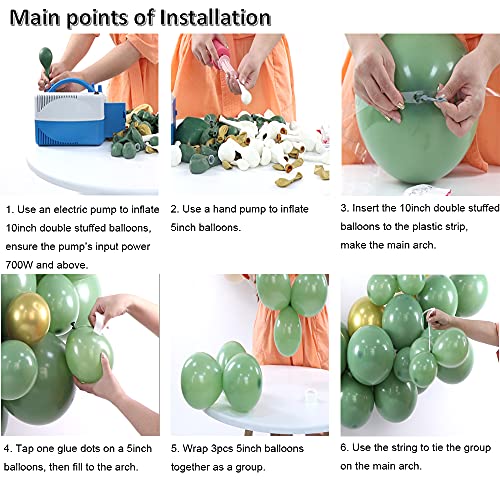 Main points of Installation

1. Use an electric pump to inflate 10inch double stuffed balloons, ensure the pump's input power 700W and above.

2. Use a hand pump to inflate 5inch balloons.

3. Insert the 10inch double stuffed balloons to the plastic strip, make the main arch.

4. Tap one glue dots on a 5inch balloons, then fill to the arch.

5. Wrap 3pcs 5inch balloons together as a group.

6. Use the string to tie the group on the main arch.