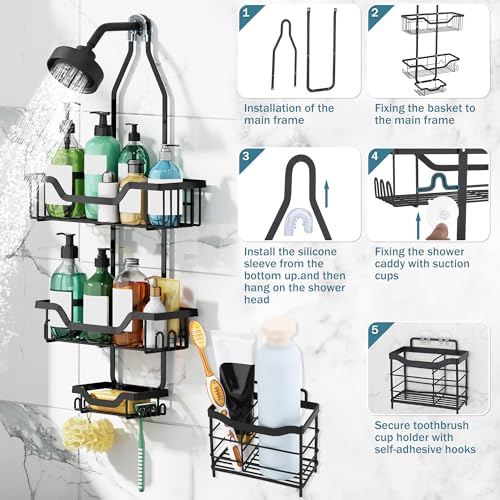 1
Installation of the main frame

2
Fixing the basket to the main frame

3
Install the silicone sleeve from the bottom up.and then hang on the shower head

4
Fixing the shower caddy with suction cups

5
Secure toothbrush cup holder with self-adhesive hooks