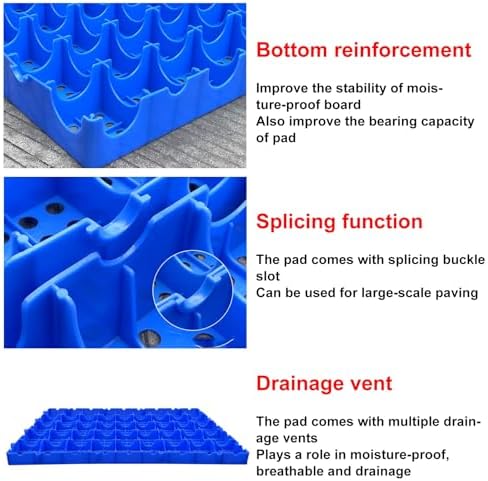 Bottom reinforcement

Improve the stability of moisture-proof board
Also improve the bearing capacity of pad

Splicing function

The pad comes with splicing buckle slot
Can be used for large-scale paving

Drainage vent

The pad comes with multiple drainage vents
Plays a role in moisture-proof, breathable and drainage