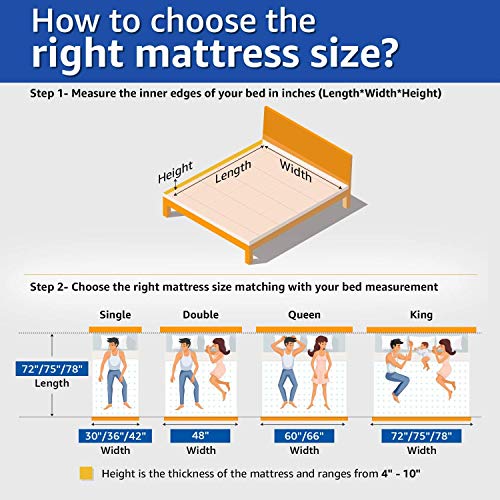 How to choose the right mattress size?

Step 1- Measure the inner edges of your bed in inches (Length*Width*Height)

Height
Length
Width

Step 2- Choose the right mattress size matching with your bed measurement

Single
Double
Queen
King

72"/75"/78"
Length

30"/36"/42"
Width

48"
Width

60"/66"
Width

72"/75"/78"
Width

Height is the thickness of the mattress and ranges from 4" - 10"