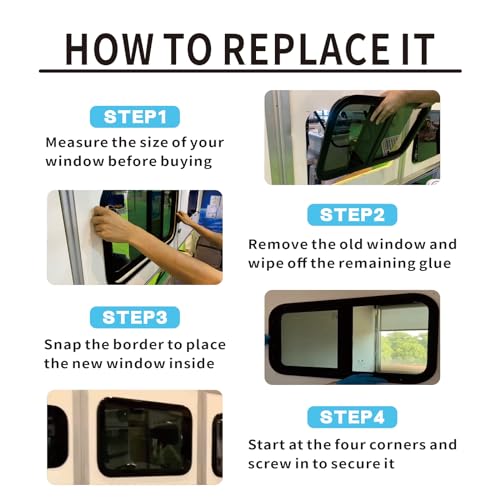 HOW TO REPLACE IT

STEP1
Measure the size of your window before buying

STEP2
Remove the old window and wipe off the remaining glue

STEP3
Snap the border to place the new window inside

STEP4
Start at the four corners and screw in to secure it