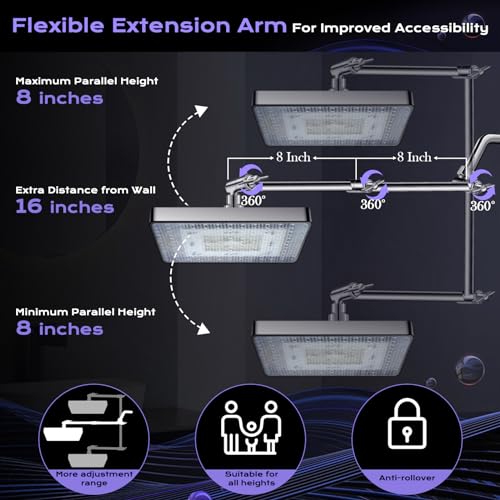 Flexible Extension Arm For Improved Accessibility

Maximum Parallel Height
8 inches

Extra Distance from Wall
16 inches

Minimum Parallel Height
8 inches

8 Inch 8 Inch

360° 360° 360°

More adjustment range

Suitable for all heights

Anti-rollover