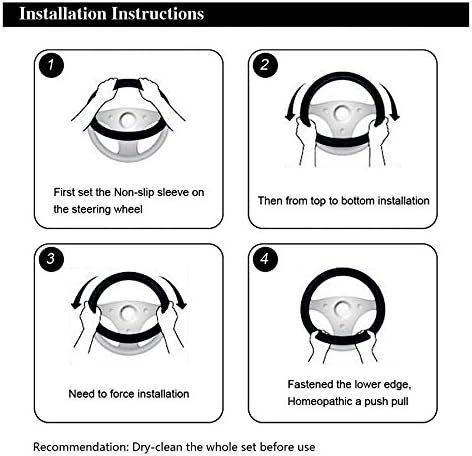 Installation Instructions

1

First set the Non-slip sleeve on the steering wheel

2

Then from top to bottom installation

3

Need to force installation

4

Fastened the lower edge, Homeopathic a push pull

Recommendation: Dry-clean the whole set before use