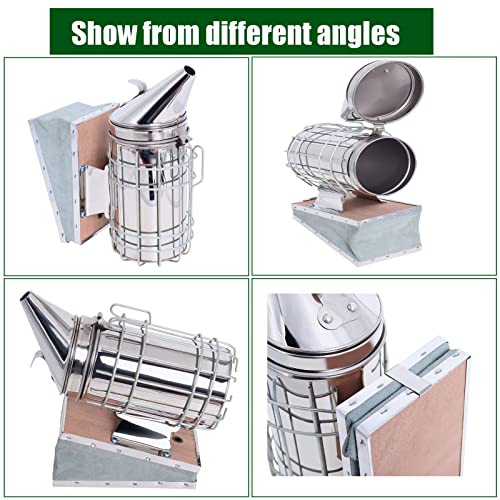 Show from different angles