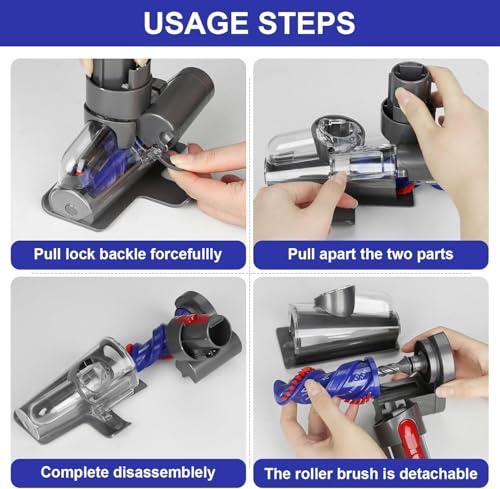 USAGE STEPS

Pull lock backle forcefullly

Pull apart the two parts

Complete disassemblely

The roller brush is detachable