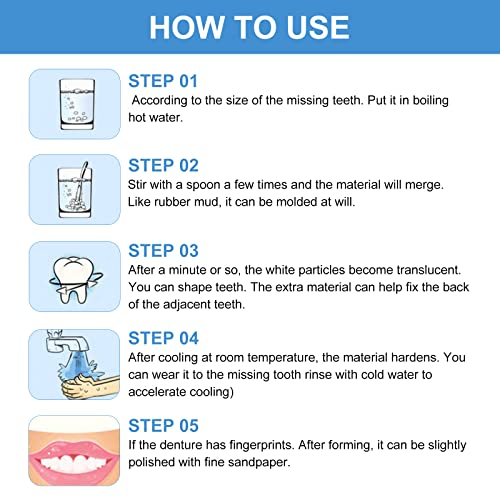 HOW TO USE

STEP 01
According to the size of the missing teeth. Put it in boiling hot water.

STEP 02
Stir with a spoon a few times and the material will merge. Like rubber mud, it can be molded at will.

STEP 03
After a minute or so, the white particles become translucent. You can shape teeth. The extra material can help fix the back of the adjacent teeth.

STEP 04
After cooling at room temperature, the material hardens. You can wear it to the missing tooth rinse with cold water to accelerate cooling)

STEP 05
If the denture has fingerprints. After forming, it can be slightly polished with fine sandpaper.