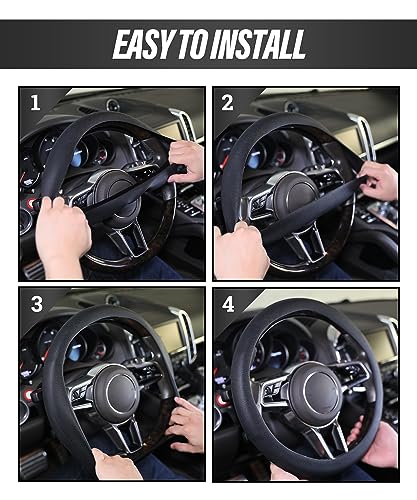 EASY TO INSTALL

1

2

3

4