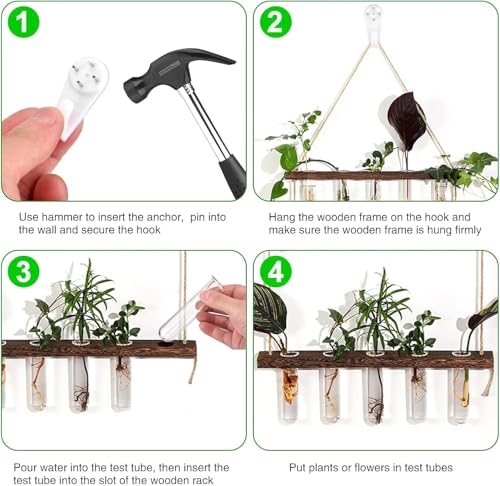 1

Use hammer to insert the anchor, pin into the wall and secure the hook

2

Hang the wooden frame on the hook and make sure the wooden frame is hung firmly

3

Pour water into the test tube, then insert the test tube into the slot of the wooden rack

4

Put plants or flowers in test tubes