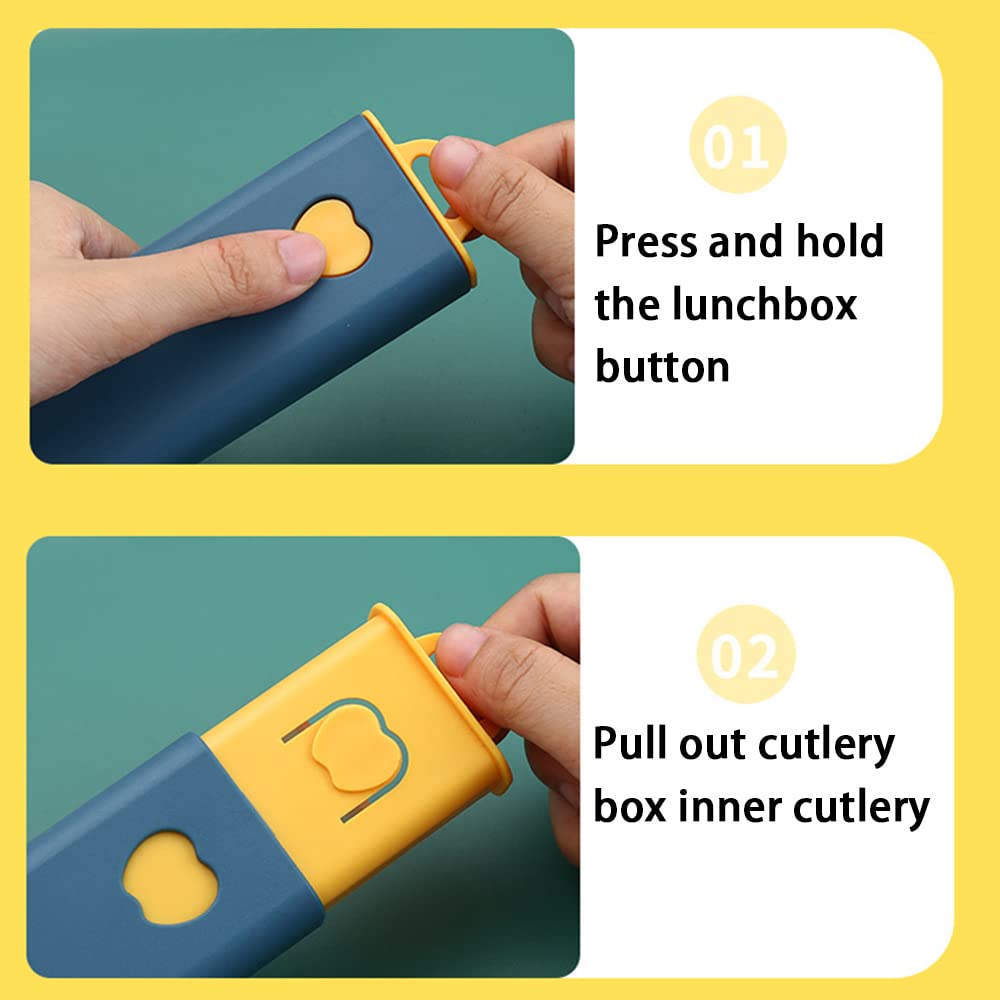 01

Press and hold the lunchbox button

02

Pull out cutlery box inner cutlery