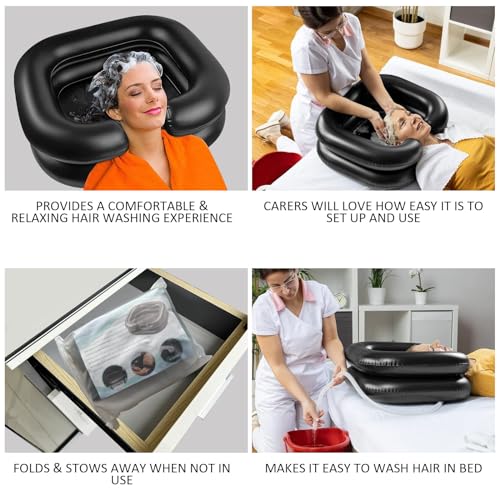 PROVIDES A COMFORTABLE & RELAXING HAIR WASHING EXPERIENCE

CARERS WILL LOVE HOW EASY IT IS TO SET UP AND USE

FOLDS & STOWS AWAY WHEN NOT IN USE

MAKES IT EASY TO WASH HAIR IN BED