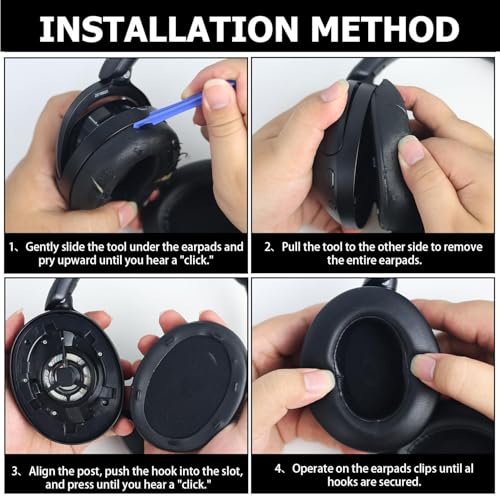 INSTALLATION METHOD

1、Gently slide the tool under the earpads and pry upward until you hear a "click."

2、Pull the tool to the other side to remove the entire earpads.

3、Align the post, push the hook into the slot, and press until you hear a "click."

4、Operate on the earpads clips until al hooks are secured.