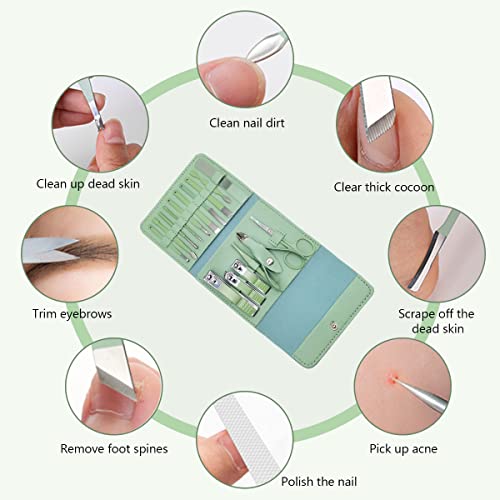 Clean nail dirt

Clean up dead skin

Clear thick cocoon

Trim eyebrows

Scrape off the dead skin

Remove foot spines

Pick up acne

Polish the nail