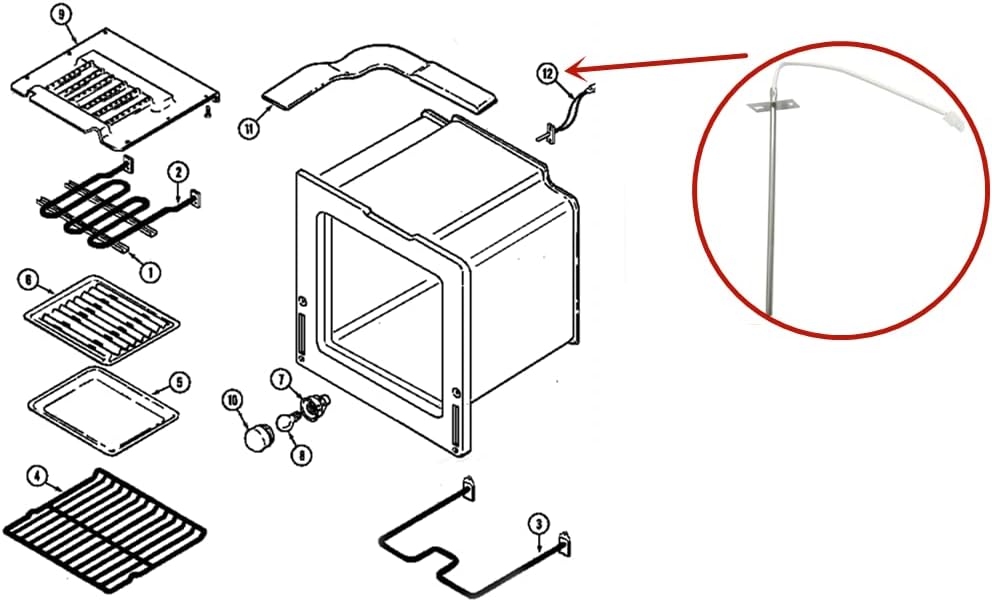 9
11
12
2
1
6
5
7
10
8
4
3