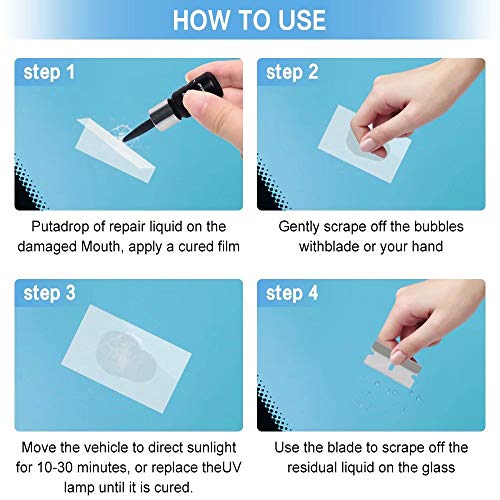 HOW TO USE

step 1

Putadrop of repair liquid on the damaged Mouth, apply a cured film

step 2

Gently scrape off the bubbles withblade or your hand

step 3

Move the vehicle to direct sunlight for 10-30 minutes, or replace theUV lamp until it is cured.

step 4

Use the blade to scrape off the residual liquid on the glass