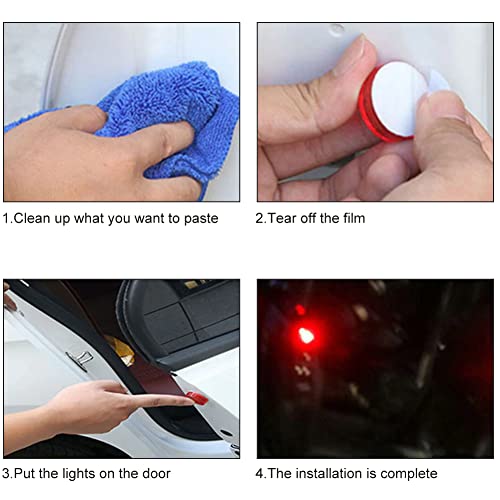 1.Clean up what you want to paste

2.Tear off the film

3.Put the lights on the door

4.The installation is complete