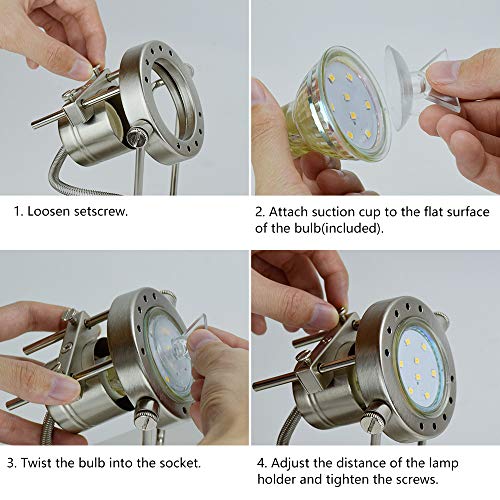 1. Loosen setscrew.

2. Attach suction cup to the flat surface of the bulb(included).

3. Twist the bulb into the socket.

4. Adjust the distance of the lamp holder and tighten the screws.