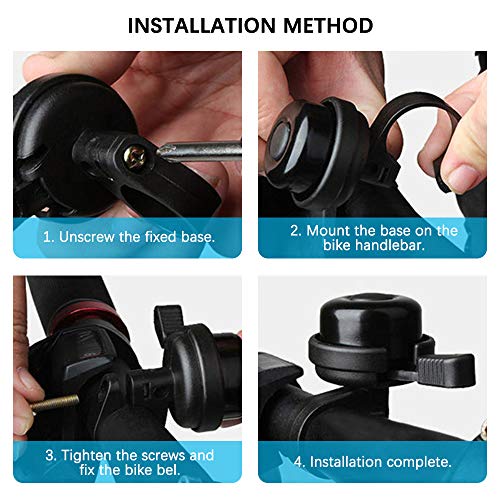 INSTALLATION METHOD

1. Unscrew the fixed base.

2. Mount the base on the bike handlebar.

3. Tighten the screws and fix the bike bel.

4. Installation complete.