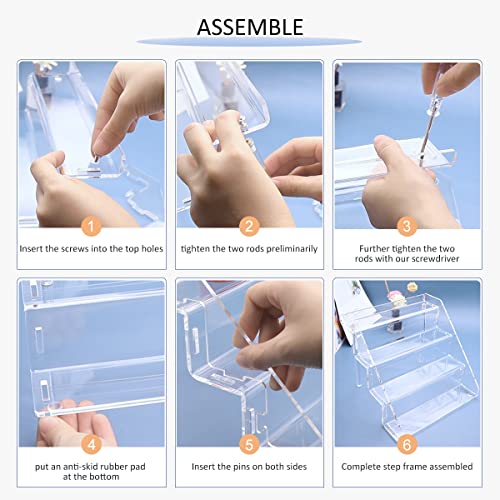 ASSEMBLE

1
Insert the screws into the top holes

2
tighten the two rods preliminarily

3
Further tighten the two rods with our screwdriver

4
put an anti-skid rubber pad at the bottom

5
Insert the pins on both sides

6
Complete step frame assembled