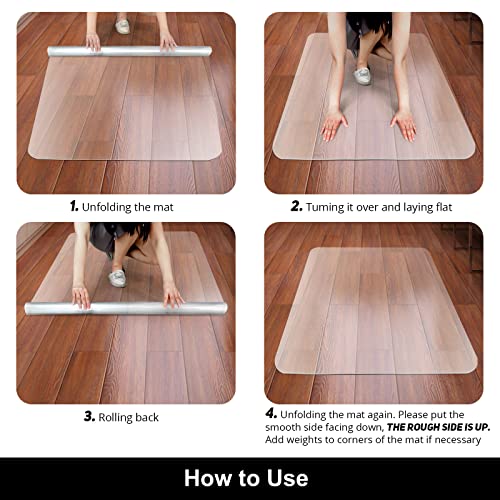 1. Unfolding the mat

2. Tuming it over and laying flat

3. Rolling back

4. Unfolding the mat again. Please put the smooth side facing down, THE ROUGH SIDE IS UP. Add weights to corners of the mat if necessary

How to Use