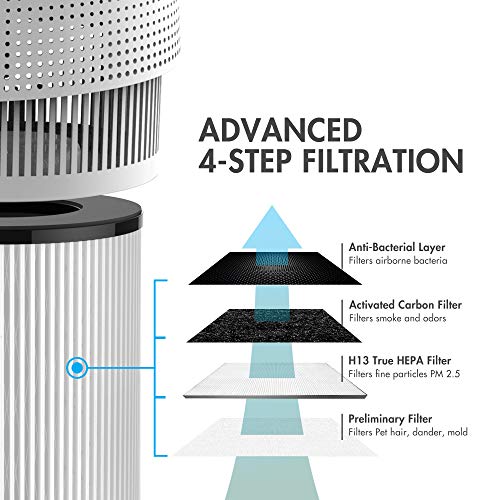 ADVANCED
4-STEP FILTRATION

Anti-Bacterial Layer
Filters airborne bacteria

Activated Carbon Filter
Filters smoke and odors

H13 True HEPA Filter
Filters fine particles PM 2.5

Preliminary Filter
Filters Pet hair, dander, mold