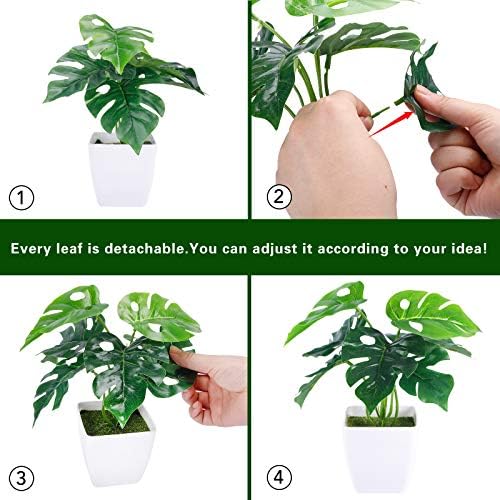 ①

②

Every leaf is detachable.You can adjust it according to your idea!

③

④