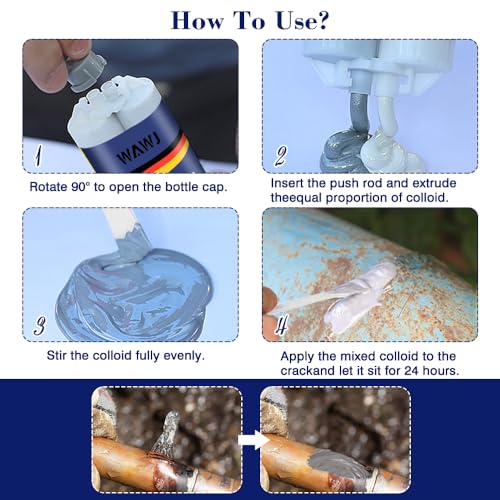 How To Use?

WAWJ

1

Rotate 90° to open the bottle cap.

2

Insert the push rod and extrude theequal proportion of colloid.

3

Stir the colloid fully evenly.

4

Apply the mixed colloid to the crackand let it sit for 24 hours.