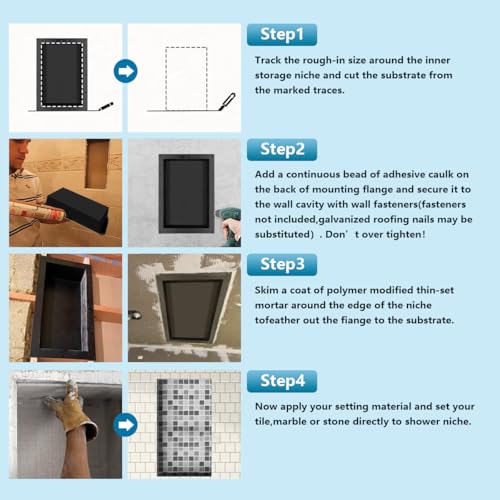 Step1

Track the rough-in size around the inner storage niche and cut the substrate from the marked traces.

Step2

Add a continuous bead of adhesive caulk on the back of mounting flange and secure it to the wall cavity with wall fasteners(fasteners not included,galvanized roofing nails may be substituted) . Don' t over tighten!

Step3

Skim a coat of polymer modified thin-set mortar around the edge of the niche tofeather out the fiange to the substrate.

Step4

Now apply your setting material and set your tile,marble or stone directly to shower niche.