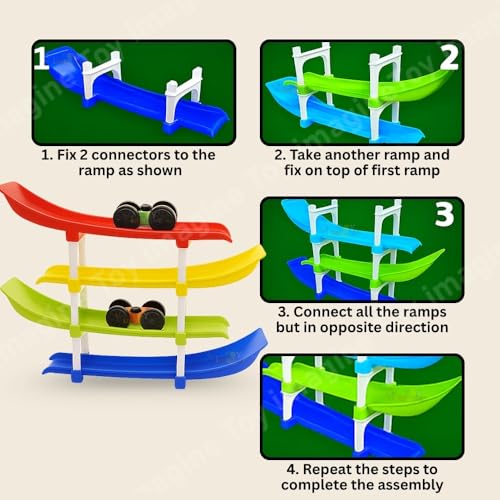 1

1. Fix 2 connectors to the ramp as shown

2

2. Take another ramp and fix on top of first ramp

3

3. Connect all the ramps but in opposite direction

4. Repeat the steps to complete the assembly