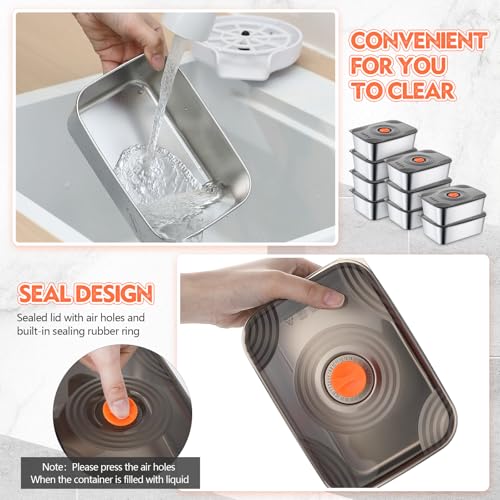 CONVENIENT FOR YOU TO CLEAR

SEAL DESIGN

Sealed lid with air holes and built-in sealing rubber ring

Note: Please press the air holes When the container is filled with liquid