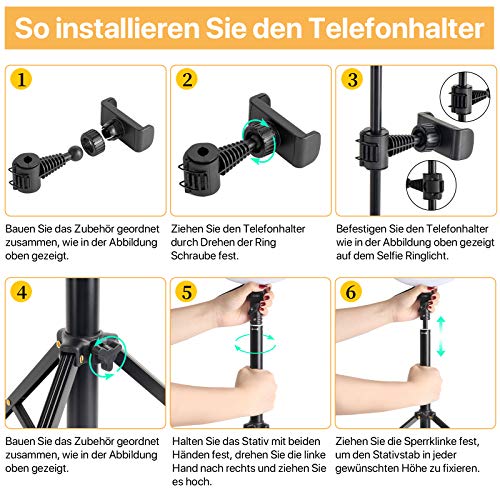 So installieren Sie den Telefonhalter

1

Bauen Sie das Zubehör geordnet zusammen, wie in der Abbildung oben gezeigt.

2

Ziehen Sie den Telefonhalter durch Drehen der Ring Schraube fest.

3

Befestigen Sie den Telefonhalter wie in der Abbildung oben gezeigt auf dem Selfie Ringlicht.

4

Bauen Sie das Zubehör geordnet zusammen, wie in der Abbildung oben gezeigt.

5

Halten Sie das Stativ mit beiden Händen fest, drehen Sie die linke Hand nach rechts und ziehen Sie es hoch.

6

Ziehen Sie die Sperrklinke fest, um den Stativstab in jeder gewünschten Höhe zu fixieren.