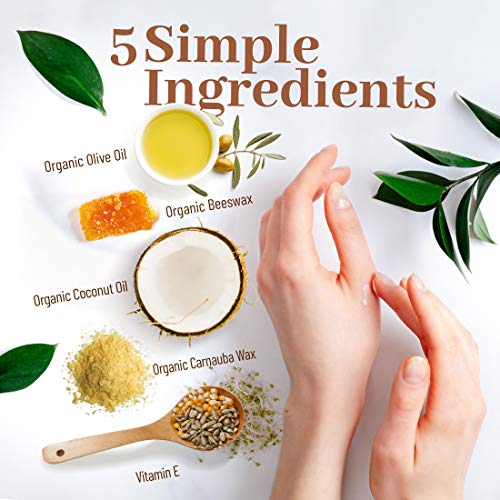 5 Simple Ingredients

Organic Olive Oil

Organic Beeswax

Organic Coconut Oil

Organic Carnauba Wax

Vitamin E