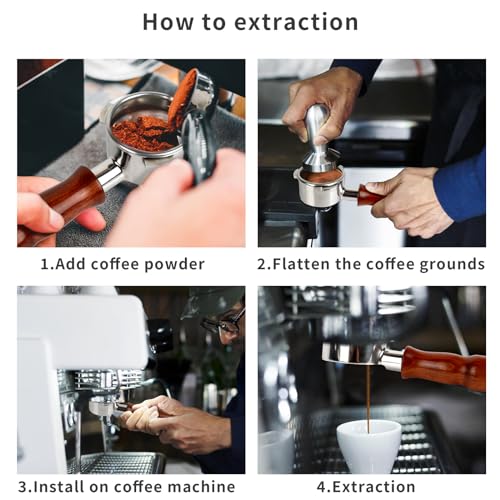 How to extraction

1.Add coffee powder

2.Flatten the coffee grounds

3.Install on coffee machine

4.Extraction