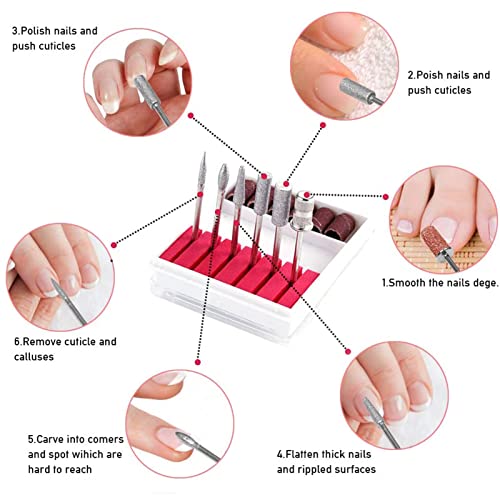 3.Polish nails and push cuticles

2.Poish nails and push cuticles

1.Smooth the nails dege.

6.Remove cuticle and calluses

5.Carve into comers and spot wihich are hard to reach

4.Flatten thick nails and rippled surfaces