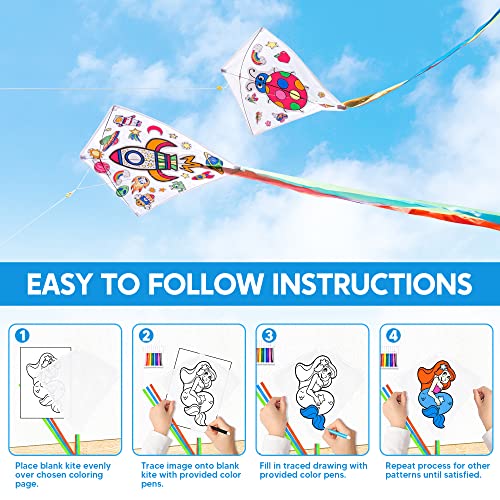 EASY TO FOLLOW INSTRUCTIONS

1

Place blank kite evenly over chosen coloring page.

2

Trace image onto blank kite with provided color pens.

3

Fill in traced drawing with provided color pens.

4

Repeat process for other patterns until satisfied.