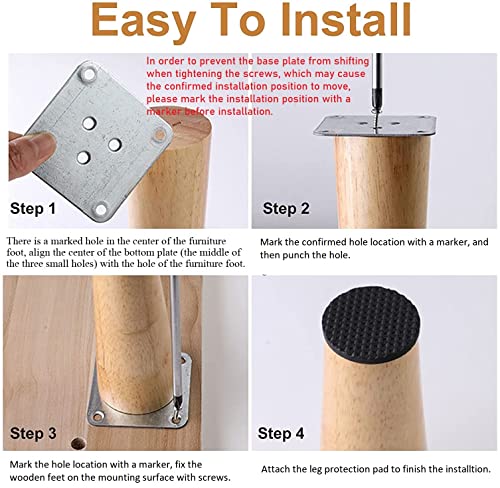 Easy To Install

In order to prevent the base plate from shifting when tightening the screws, which may cause the confirmed installation position to move, please mark the installation position with a marker before installation.

Step 1

There is a marked hole in the center of the furniture foot, align the center of the bottom plate (the middle of the three small holes) with the hole of the furniture foot.

Step 2

Mark the confirmed hole location with a marker, and then punch the hole.

Step 3

Mark the hole location with a marker, fix the wooden feet on the mounting surface with screws.

Step 4

Attach the leg protection pad to finish the installtion.