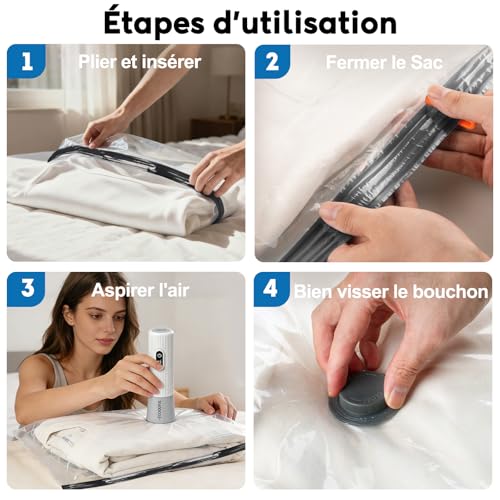 Étapes d'utilisation

1 Plier et insérer

2 Fermer le Sac

3 Aspirer l'air

4 Bien visser le bouchon