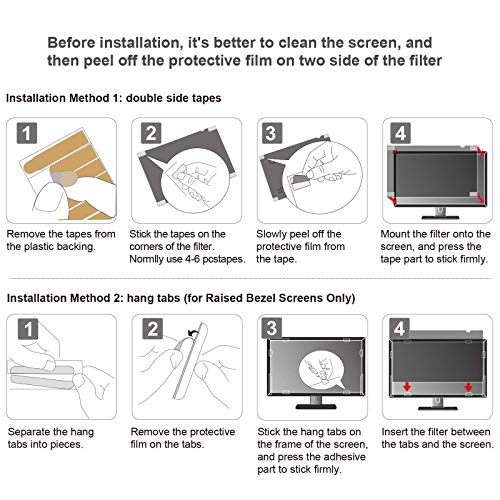 Before installation, it's better to clean the screen, and then peel off the protective film on two side of the filter

Installation Method 1: double side tapes

1

Remove the tapes from the plastic backing.

2

Stick the tapes on the corners of the filter. Normlly use 4-6 pcstapes.

3

Slowly peel off the protective film from the tape.

4

Mount the filter onto the screen, and press the tape part to stick firmly.

Installation Method 2: hang tabs (for Raised Bezel Screens Only)

1

Separate the hang tabs into pieces.

2

Remove the protective film on the tabs.

3

Stick the hang tabs on the frame of the screen, and press the adhesive part to stick firmly.

4

Insert the filter between the tabs and the screen.