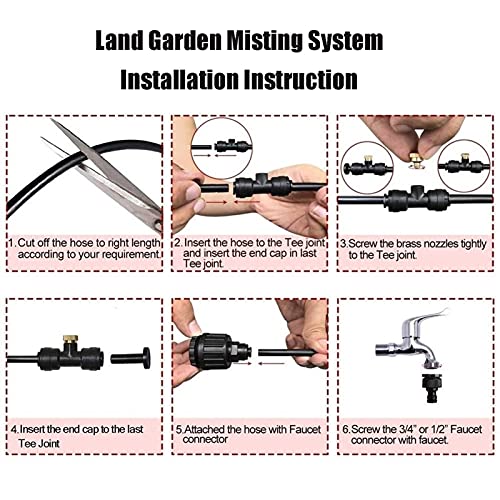 Land Garden Misting System

Installation Instruction

1.Cut off the hose to right length according to your requirement

2.Insert the hose to the Tee joint and insert the end cap in last Tee joint.

3.Screw the brass nozzles tightly to the Tee joint.

4.Insert the end cap to the last Tee Joint

5.Attached the hose with Faucet connector

6.Screw the 3/4" or 1/2" Faucet connector with faucet.