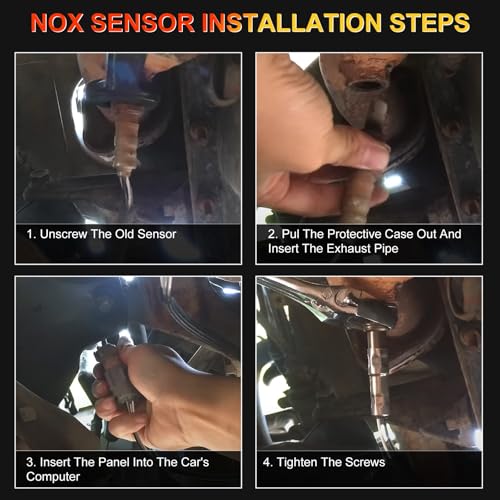 NOX SENSOR INSTALLATION STEPS

1. Unscrew The Old Sensor

2. Pul The Protective Case Out And Insert The Exhaust Pipe

3. Insert The Panel Into The Car's Computer

4. Tighten The Screws