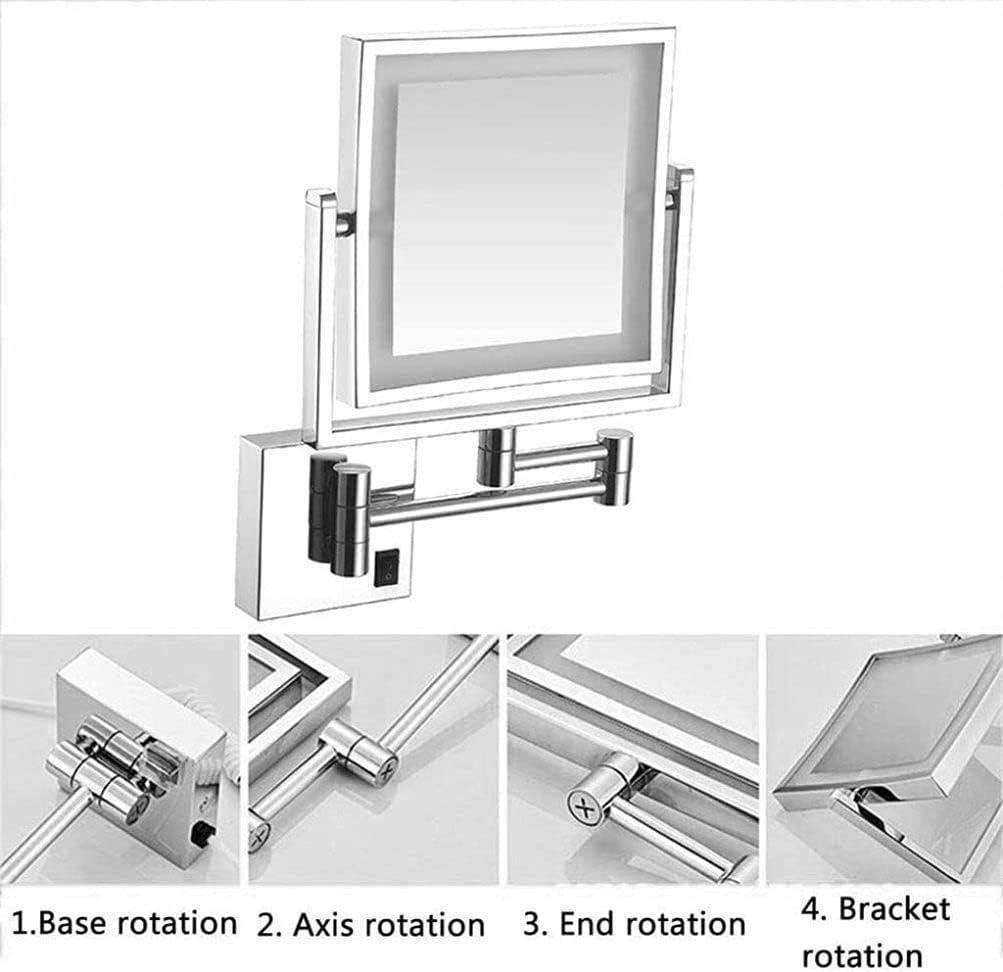 1.Base rotation 2. Axis rotation 3. End rotation 4. Bracket rotation