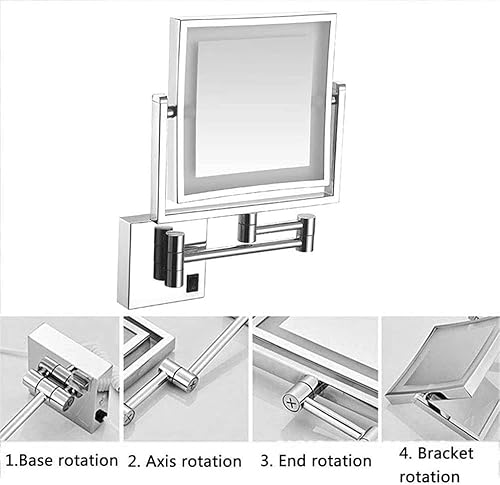 1.Base rotation 2. Axis rotation 3. End rotation 4. Bracket rotation