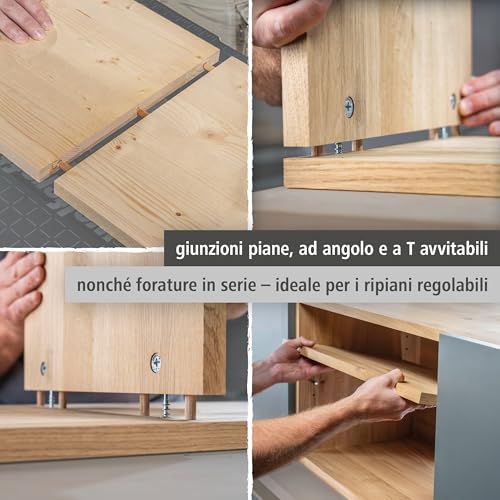 giunzioni piane, ad angolo e a T avvitabili

nonché forature in serie – ideale per i ripiani regolabili