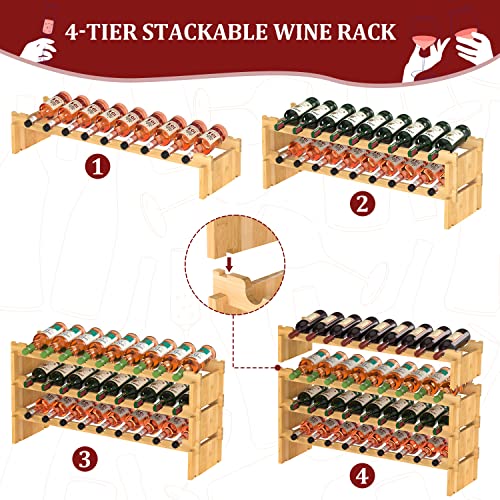 4-TIER STACKABLE WINE RACK

1

2

3

4