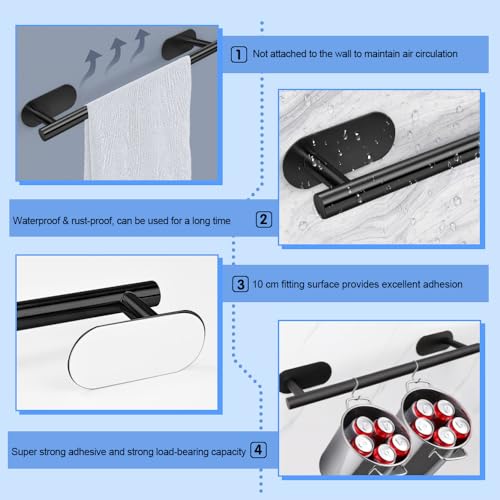 1 Not attached to the wall to maintain air circulation

Waterproof & rust-proof, can be used for a long time 2

3 10 cm fitting surface provides excellent adhesion

Super strong adhesive and strong load-bearing capacity 4