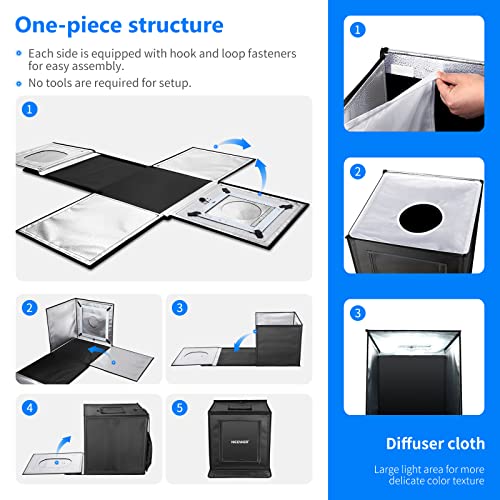 One-piece structure

Each side is equipped with hook and loop fasteners for easy assembly.

No tools are required for setup.

1

2

3

4

5

NEEWER

1

2

3

Diffuser cloth

Large light area for more delicate color texture