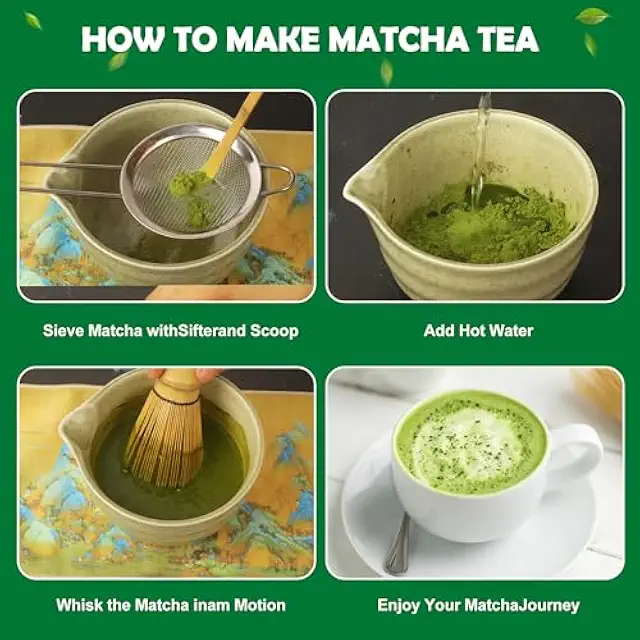 HOW TO MAKE MATCHA TEA

Sieve Matcha withSifterand Scoop

Add Hot Water

Whisk the Matcha inam Motion

Enjoy Your MatchaJourney