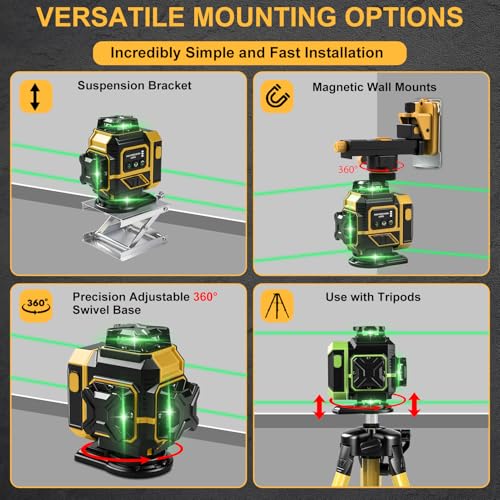 VERSATILE MOUNTING OPTIONS

Incredibly Simple and Fast Installation

Suspension Bracket

Magnetic Wall Mounts

360°

360°

Precision Adjustable 360° Swivel Base

Use with Tripods