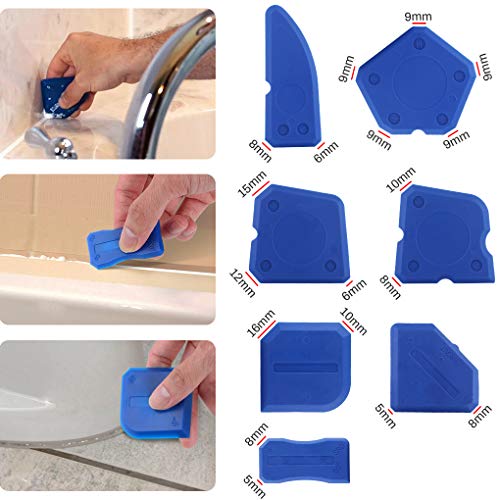 8mm
6mm
9mm
9mm
9mm
9mm
9mm
15mm
12mm
6mm
10mm
8mm
16mm
10mm
5mm
8mm
8mm
5mm