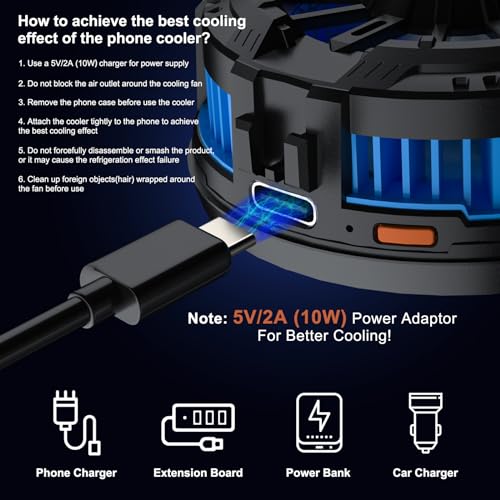 How to achieve the best cooling effect of the phone cooler?

1. Use a 5V/2A (10W) charger for power supply

2. Do not block the air outlet around the cooling fan

3. Remove the phone case before use the cooler

4. Attach the cooler tightly to the phone to achieve the best cooling effect

5. Do not forcefully disassemble or smash the product, or it may cause the refrigeration effect failure

6. Clean up foreign objects(hair) wrapped around the fan before use

Note: 5V/2A (10W) Power Adaptor For Better Cooling!

Phone Charger

Extension Board

Power Bank

Car Charger