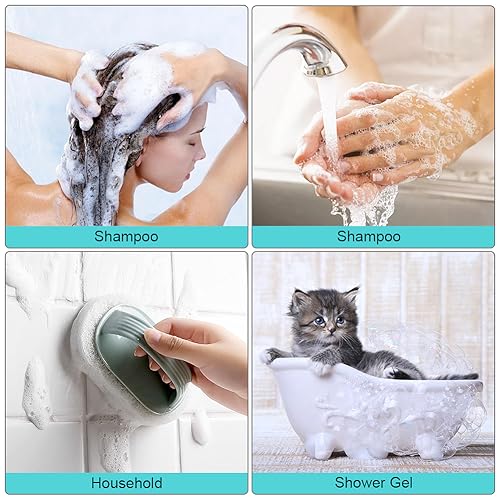 Shampoo

Shampoo

Household

Shower Gel